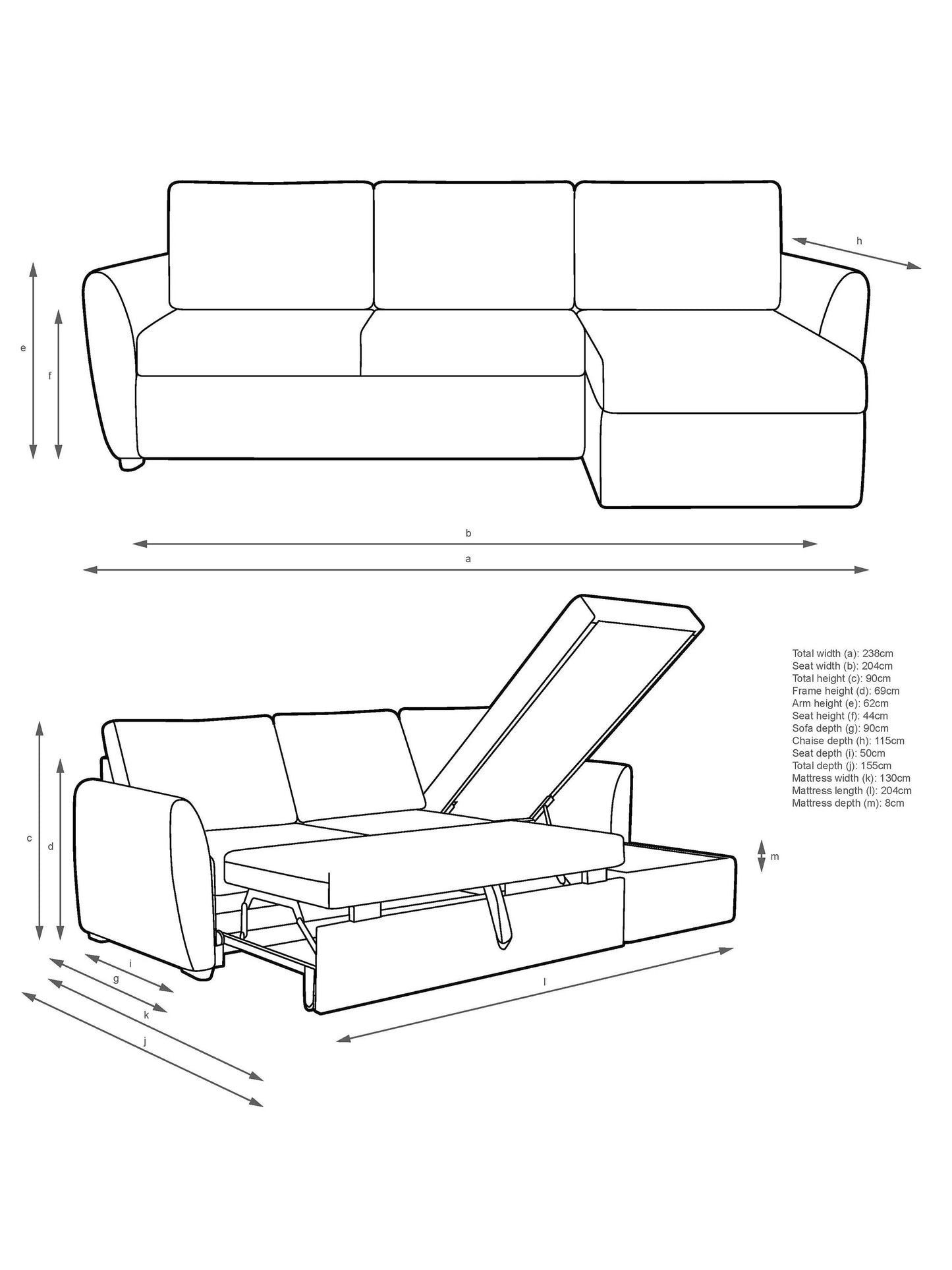 h

e

f

b

a

Total width (a): 238cm
Seat width (b): 204cm
Total height (c): 90cm
Frame height (d): 69cm
Arm height (e): 62cm
Seat height (f): 44cm
Sofa depth (g): 90cm
Chaise depth (h): 115cm
Seat depth (i): 50cm
Total depth (j): 155cm
Mattress width (k): 130cm
Mattress length (l): 204cm
Mattress depth (m): 8cm

c

d

m

i

g

k

j

l