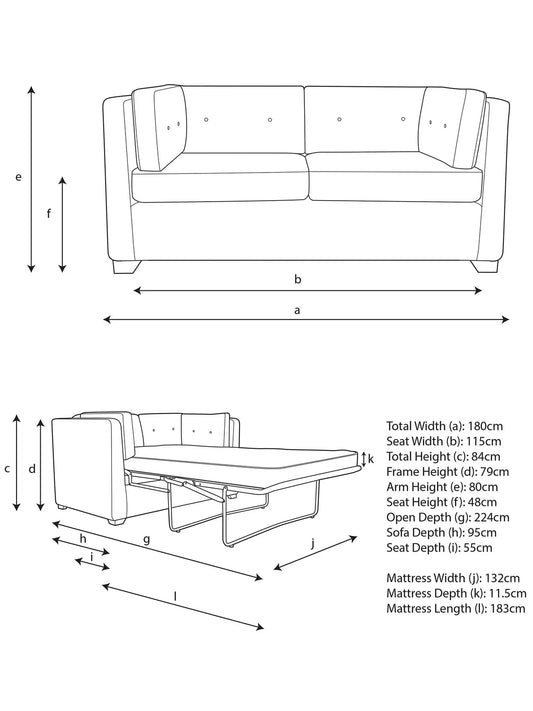 e

f

b

a

c

d

k

h

g

i

j

l

Total Width (a): 180cm
Seat Width (b): 115cm
Total Height (c): 84cm
Frame Height (d): 79cm
Arm Height (e): 80cm
Seat Height (f): 48cm
Open Depth (g): 224cm
Sofa Depth (h): 95cm
Seat Depth (i): 55cm

Mattress Width (j): 132cm
Mattress Depth (k): 11.5cm
Mattress Length (l): 183cm