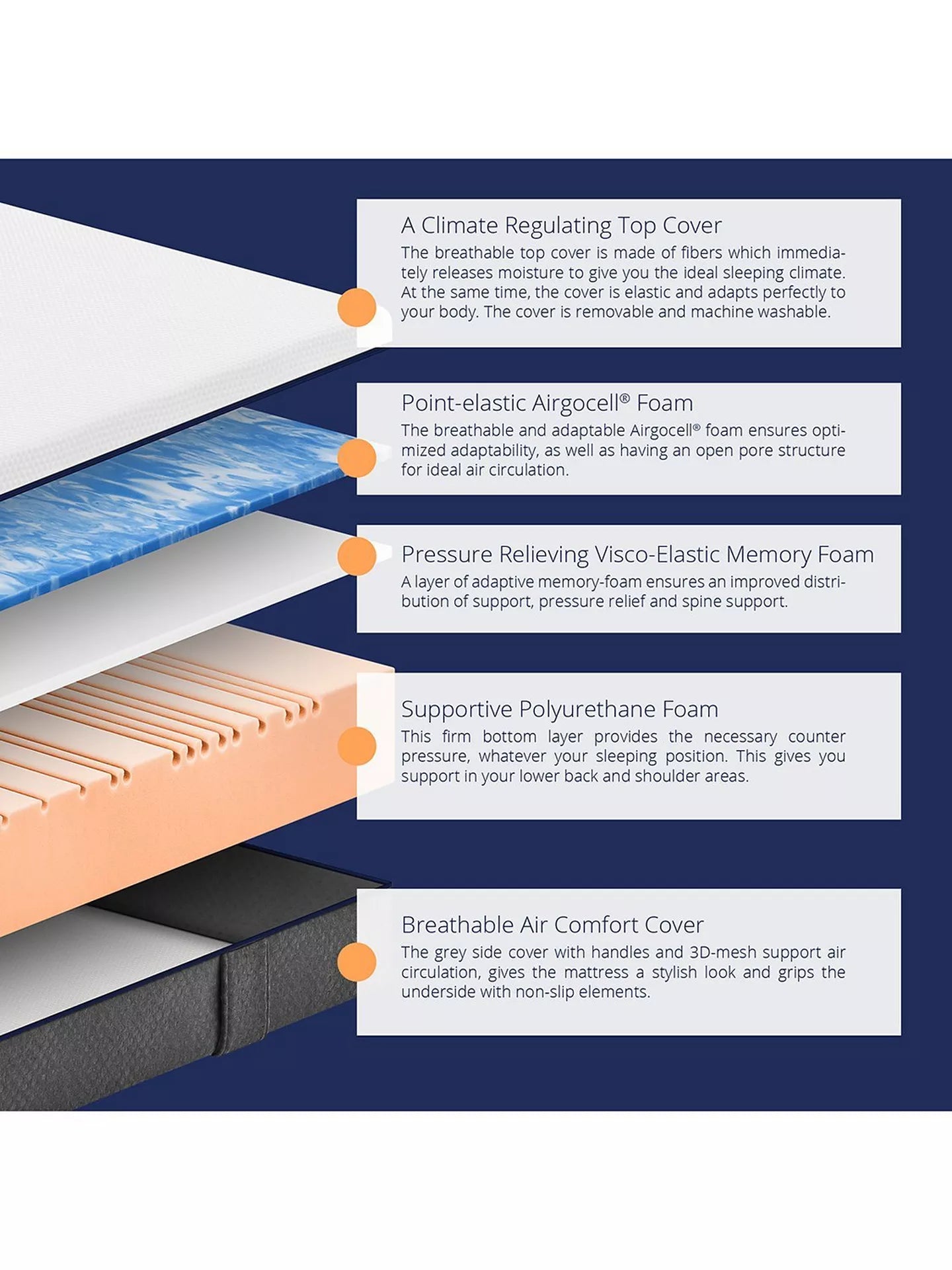 A Climate Regulating Top Cover
The breathable top cover is made of fibers which immediately releases moisture to give you the ideal sleeping climate. At the same time, the cover is elastic and adapts perfectly to your body. The cover is removable and machine washable.

Point-elastic Airgocell® Foam
The breathable and adaptable Airgocell® foam ensures optimized adaptability, as well as having an open pore structure for ideal air circulation.

Pressure Relieving Visco-Elastic Memory Foam
A layer of adaptive memory-foam ensures an improved distribution of support, pressure relief and spine support.

Supportive Polyurethane Foam
This firm bottom layer provides the necessary counter pressure, whatever your sleeping position. This gives you support in your lower back and shoulder areas.

Breathable Air Comfort Cover
The grey side cover with handles and 3D-mesh support air circulation, gives the mattress a stylish look and grips the underside with non-slip elements.