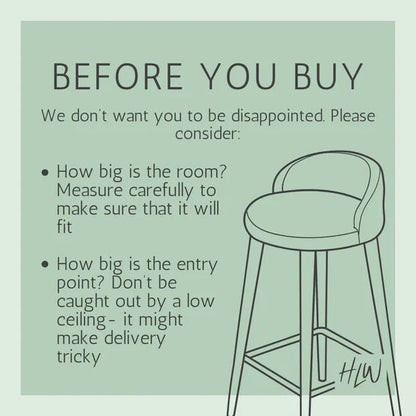 BEFORE YOU BUY

We don't want you to be disappointed. Please consider:

• How big is the room? Measure carefully to make sure that it will fit

• How big is the entry point? Don't be caught out by a low ceiling- it might make delivery tricky

HLW