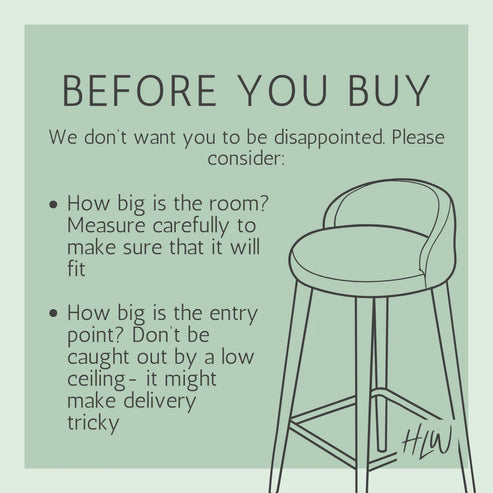 BEFORE YOU BUY

We don't want you to be disappointed. Please consider:

• How big is the room? Measure carefully to make sure that it will fit

• How big is the entry point? Don't be caught out by a low ceiling- it might make delivery tricky

HLW